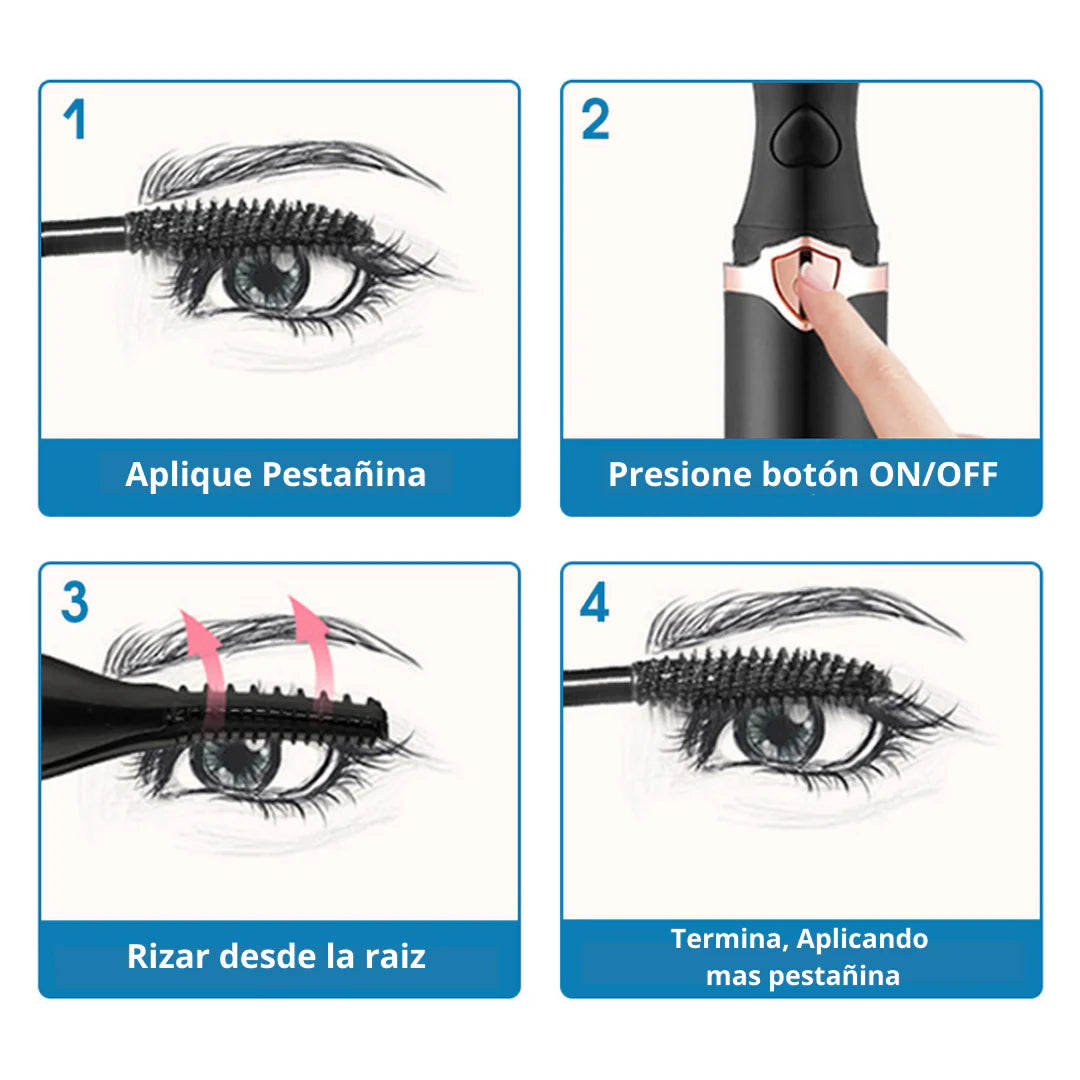 1

Aplique Pestañina

2

Presione botón ON/OFF

3

Rizar desde la raiz

4

Termina, Aplicando mas pestañina